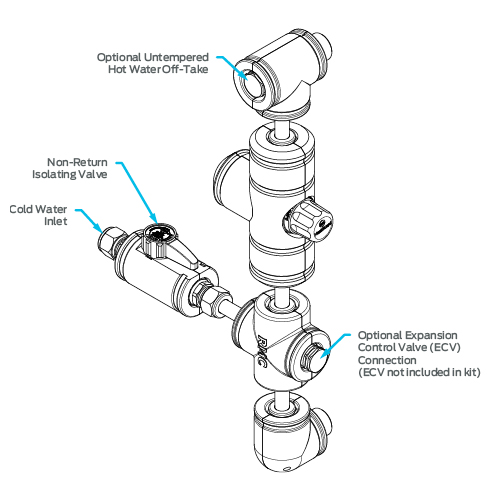 Optional Untempered Hot Water Off-Take

Non-Return Isolating Valve

Cold Water Inlet

RMC

Optional Expansion Control Valve (ECV) Connection (ECV not included in kit)