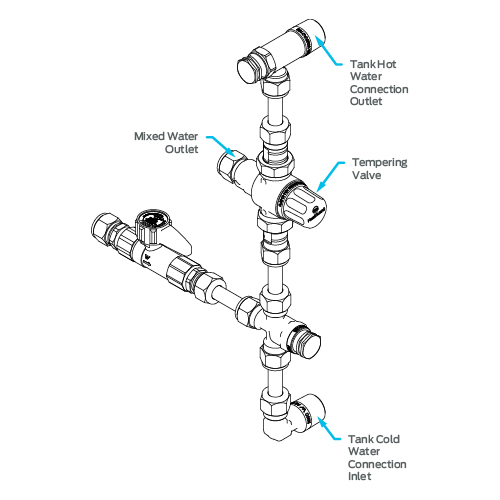 Tank Hot Water Connection Outlet

Mixed Water Outlet

Tempering Valve

Tank Cold Water Connection Inlet